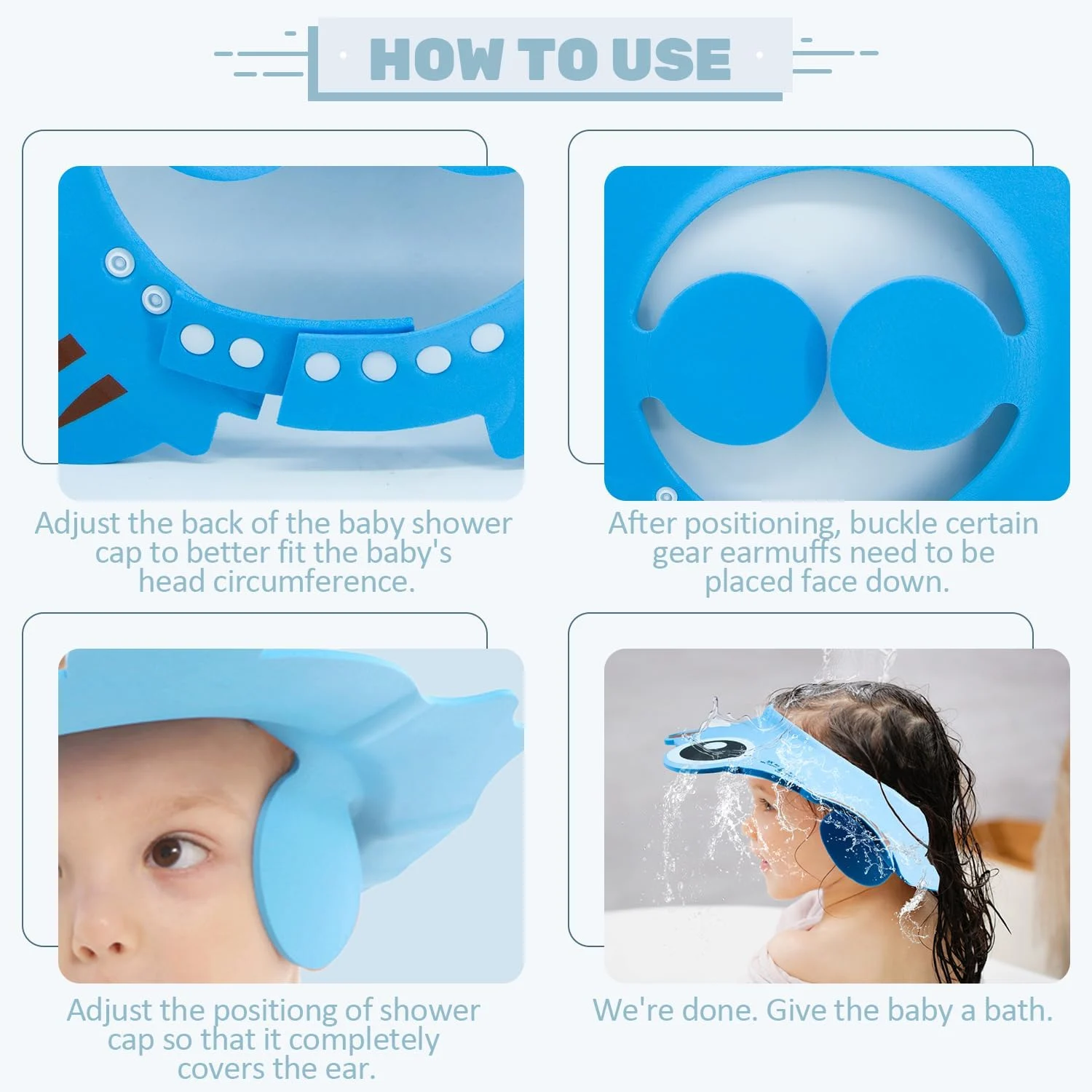 HOW TO USE

Adjust the back of the baby shower cap to better fit the baby's head circumference.

After positioning, buckle certain gear earmuffs need to be placed face down.

Adjust the positiong of shower cap so that it completely covers the ear.

We're done. Give the baby a bath.