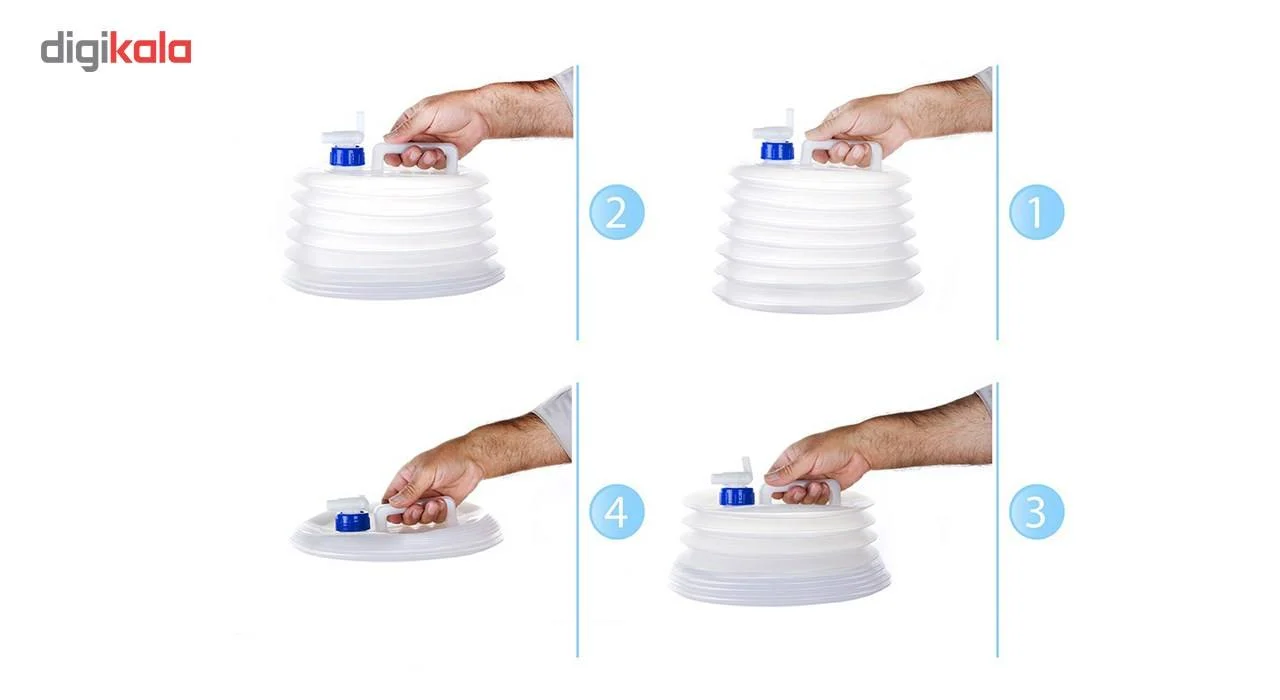 digikala

2

1

4

3